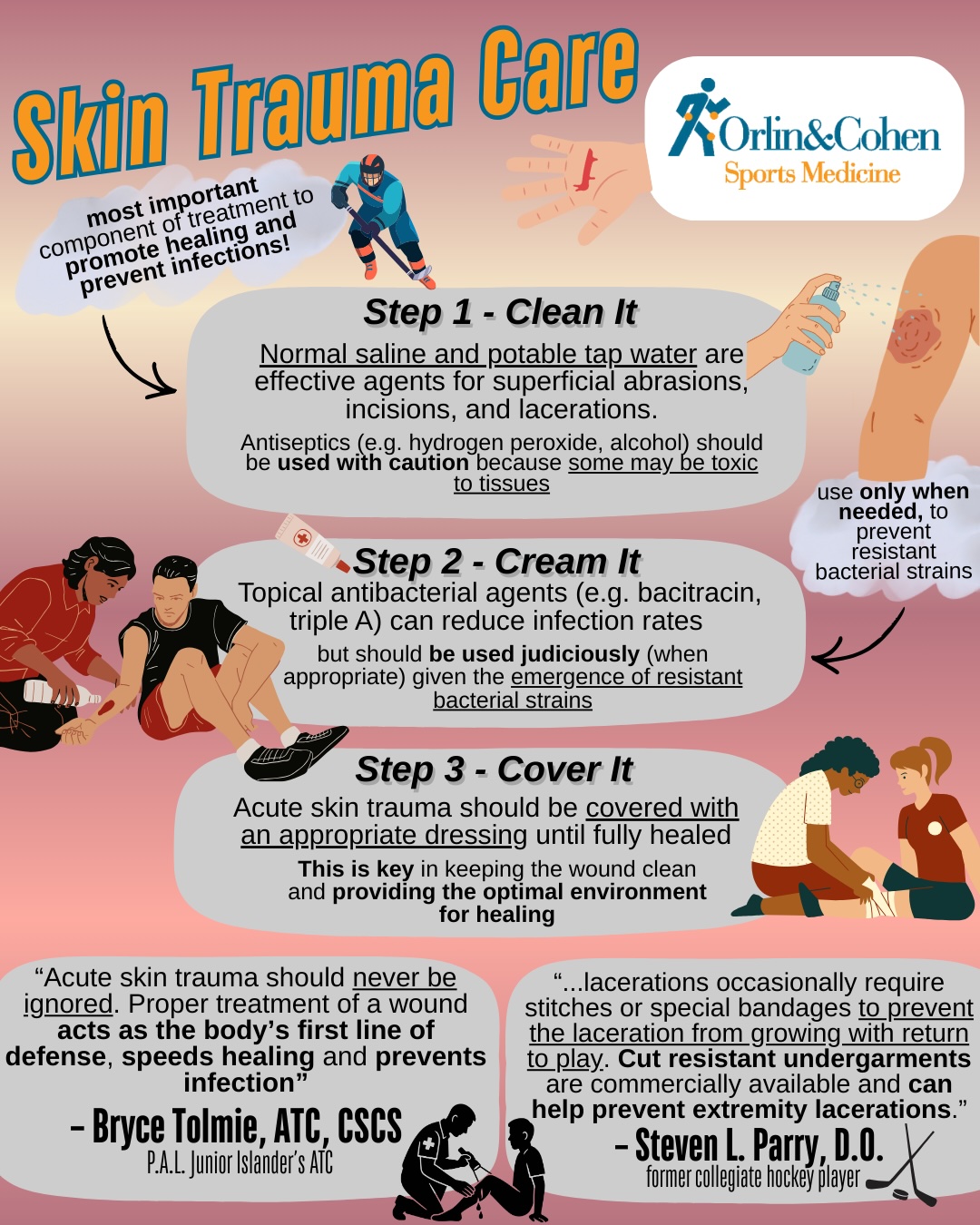 Skin Trauma Care

Orlin&Cohen
Sports Medicine

most important component of treatment to promote healing and prevent infections!

Step 1 - Clean It

Normal saline and potable tap water are effective agents for superficial abrasions, incisions, and lacerations.

Antiseptics (e.g. hydrogen peroxide, alcohol) should be used with caution because some may be toxic to tissues

use only when needed, to prevent resistant bacterial strains

Step 2 - Cream It

Topical antibacterial agents (e.g. bacitracin, triple A) can reduce infection rates

but should be used judiciously (when appropriate) given the emergence of resistant bacterial strains

Step 3 - Cover It

Acute skin trauma should be covered with an appropriate dressing until fully healed

This is key in keeping the wound clean and providing the optimal environment for healing

“Acute skin trauma should never be ignored. Proper treatment of a wound acts as the body’s first line of defense, speeds healing and prevents infection”

– Bryce Tolmie, ATC, CSCS
P.A.L. Junior Islander’s ATC

“...lacerations occasionally require stitches or special bandages to prevent the laceration from growing with return to play. Cut resistant undergarments are commercially available and can help prevent extremity lacerations.”

– Steven L. Parry, D.O.
former collegiate hockey player